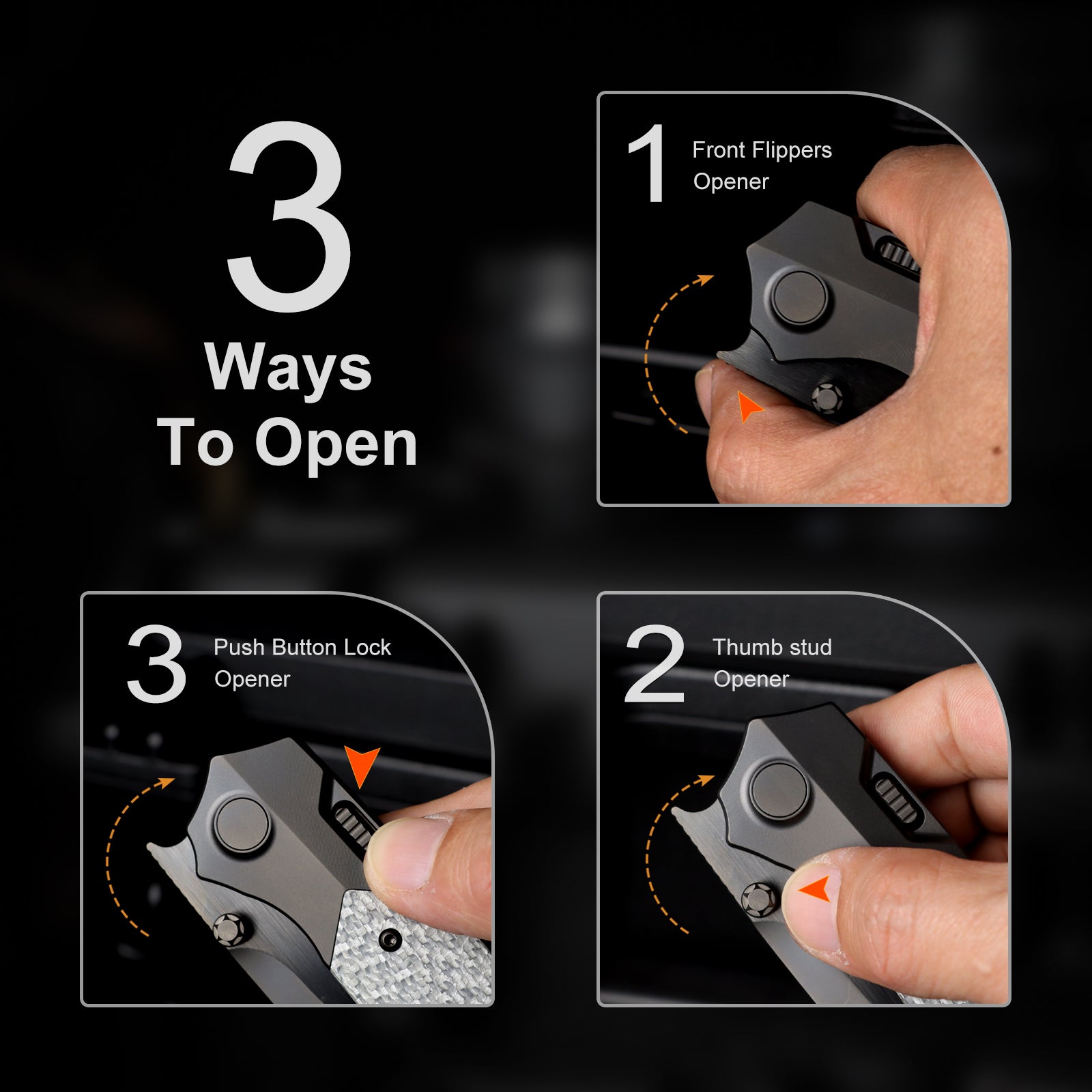 3
Ways
To Open

1 Front Flippers Opener

3 Push Button Lock Opener

2 Thumb stud Opener