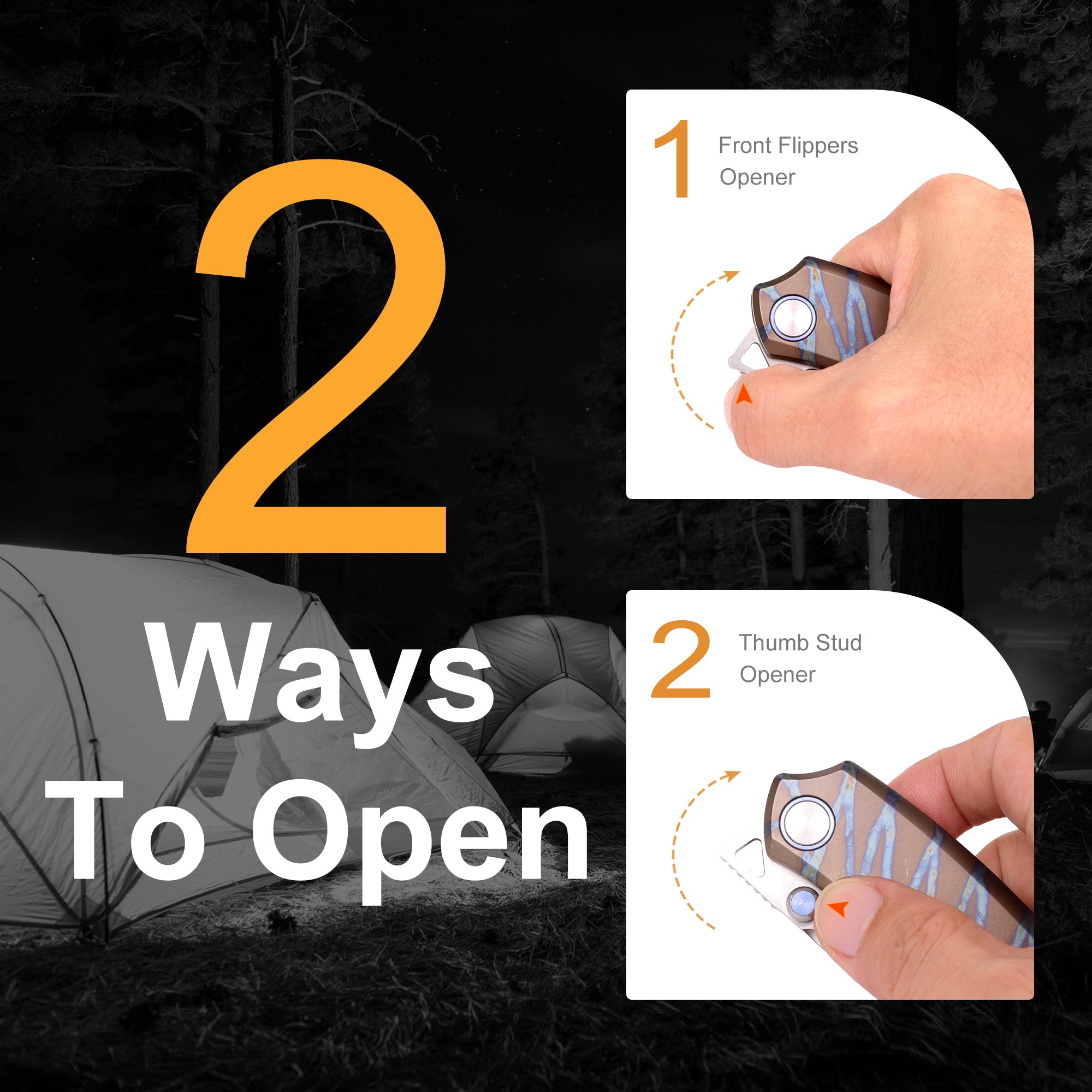 2
Ways
To Open

1 Front Flippers Opener

2 Thumb Stud Opener