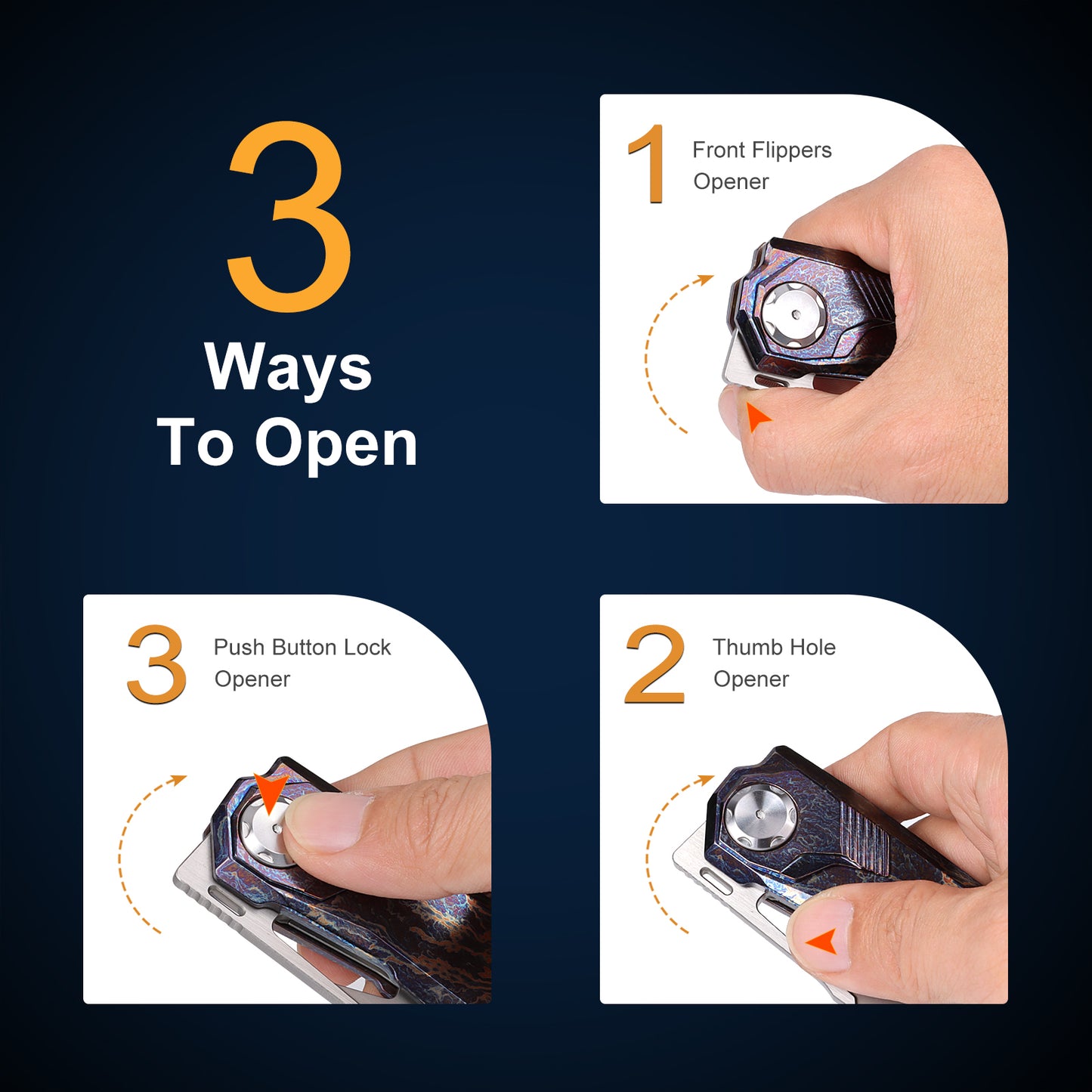 3
Ways
To Open

1 Front Flippers Opener

3 Push Button Lock Opener

2 Thumb Hole Opener